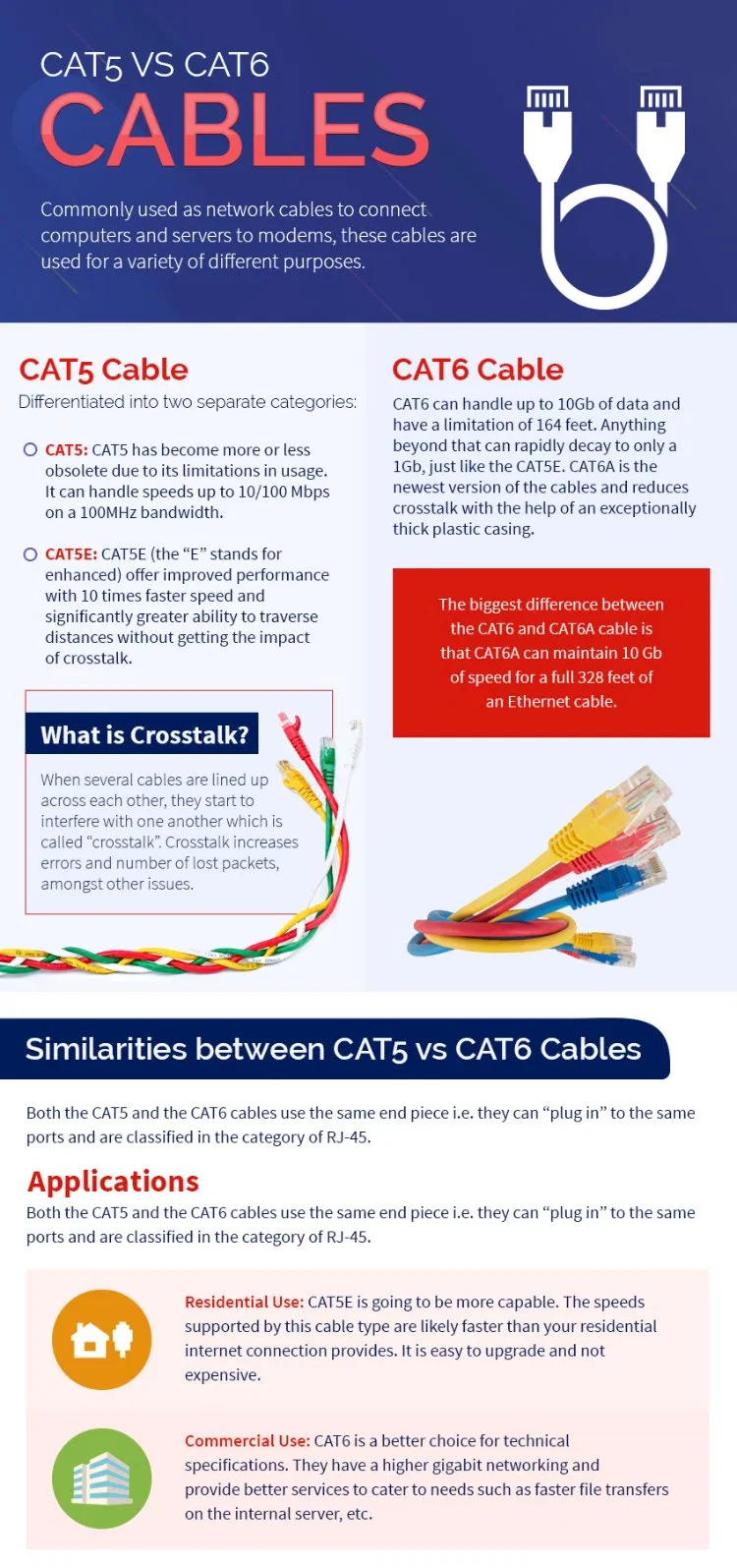 CAT5 VS CAT6
CABLES

Commonly used as network cables to connect computers and servers to modems, these cables are used for a variety of different purposes.

CAT5 Cable

Differentiated into two separate categories:

CAT5: CAT5 has become more or less obsolete due to its limitations in usage. It can handle speeds up to 10/100 Mbps on a 100MHz bandwidth.

CAT5E: CAT5E (the "E" stands for enhanced) offer improved performance with 10 times faster speed and significantly greater ability to traverse distances without getting the impact of crosstalk.

What is Crosstalk?

When several cables are lined up across each other, they start to interfere with one another which is called "crosstalk". Crosstalk increases errors and number of lost packets, amongst other issues.

CAT6 Cable

CAT6 can handle up to 10Gb of data and have a limitation of 164 feet. Anything beyond that can rapidly decay to only a 1Gb, just like the CAT5E. CAT6A is the newest version of the cables and reduces crosstalk with the help of an exceptionally thick plastic casing.

The biggest difference between the CAT6 and CAT6A cable is that CAT6A can maintain 10 Gb of speed for a full 328 feet of an Ethernet cable.

Similarities between CAT5 vs CAT6 Cables

Both the CAT5 and the CAT6 cables use the same end piece i.e. they can "plug in" to the same ports and are classified in the category of RJ-45.

Applications

Both the CAT5 and the CAT6 cables use the same end piece i.e. they can "plug in" to the same ports and are classified in the category of RJ-45.

Residential Use: CAT5E is going to be more capable. The speeds supported by this cable type are likely faster than your residential internet connection provides. It is easy to upgrade and not expensive.

Commercial Use: CAT6 is a better choice for technical specifications. They have a higher gigabit networking and provide better services to cater to needs such as faster file transfers on the internal server, etc.