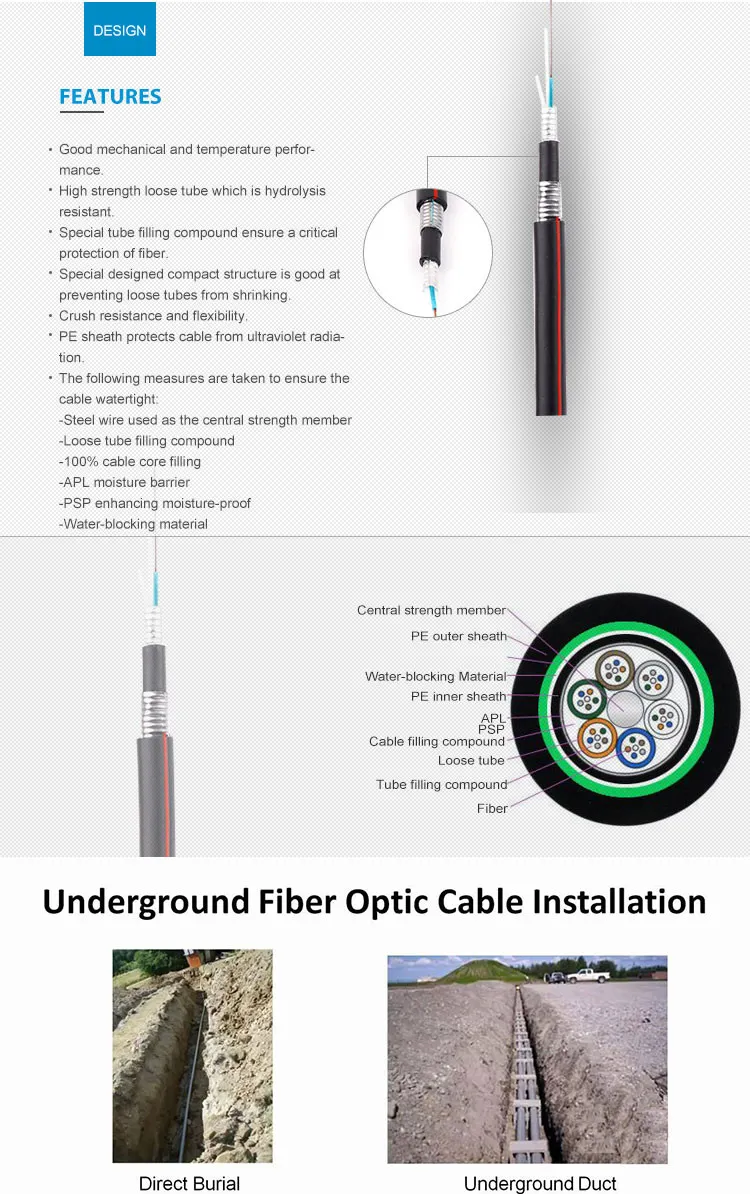 DESIGN

FEATURES

· Good mechanical and temperature performance.
· High strength loose tube which is hydrolysis resistant.
· Special tube filling compound ensure a critical protection of fiber.
· Special designed compact structure is good at preventing loose tubes from shrinking.
· Crush resistance and flexibility.
· PE sheath protects cable from ultraviolet radiation.
· The following measures are taken to ensure the cable watertight:
-Steel wire used as the central strength member
-Loose tube filling compound
-100% cable core filling
-APL moisture barrier
-PSP enhancing moisture-proof
-Water-blocking material

Central strength member
PE outer sheath
Water-blocking Material
PE inner sheath
APL
PSP
Cable filling compound
Loose tube
Tube filling compound
Fiber

Underground Fiber Optic Cable Installation

Direct Burial

Underground Duct